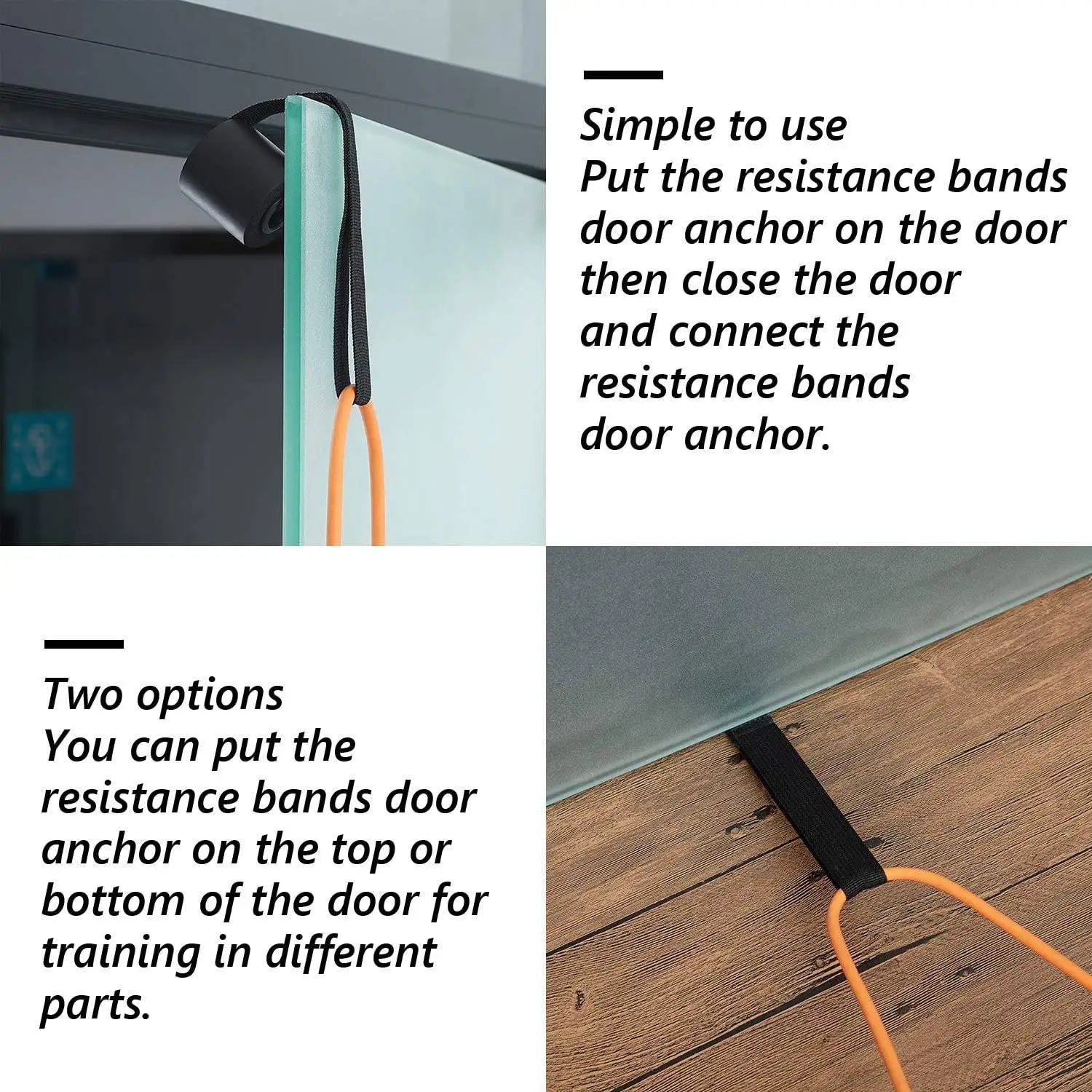 Simple to use
Put the resistance bands door anchor on the door then close the door and connect the resistance bands door anchor.

Two options
You can put the resistance bands door anchor on the top or bottom of the door for training in different parts.