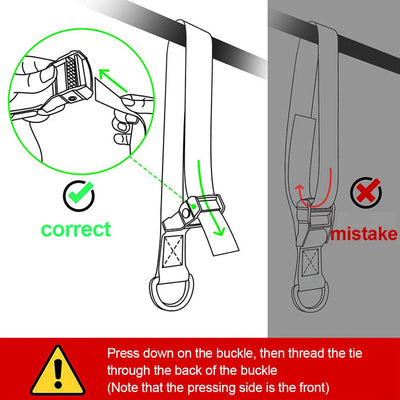 correct

mistake

Press down on the buckle, then thread the tie through the back of the buckle
(Note that the pressing side is the front)