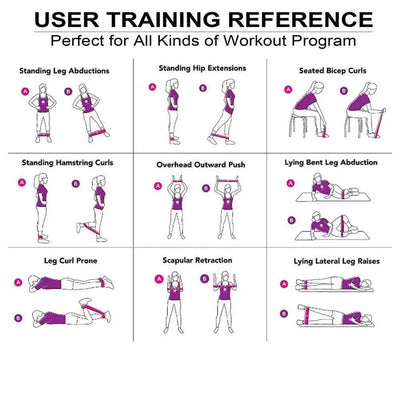 USER TRAINING REFERENCE

Perfect for All Kinds of Workout Program

Standing Leg Abductions

A B

Standing Hip Extensions

A B

Seated Bicep Curls

A B

Standing Hamstring Curls

A B

Overhead Outward Push

A B

Lying Bent Leg Abduction

A

B

Leg Curl Prone

A

B

Scapular Retraction

A B

Lying Lateral Leg Raises

A

B